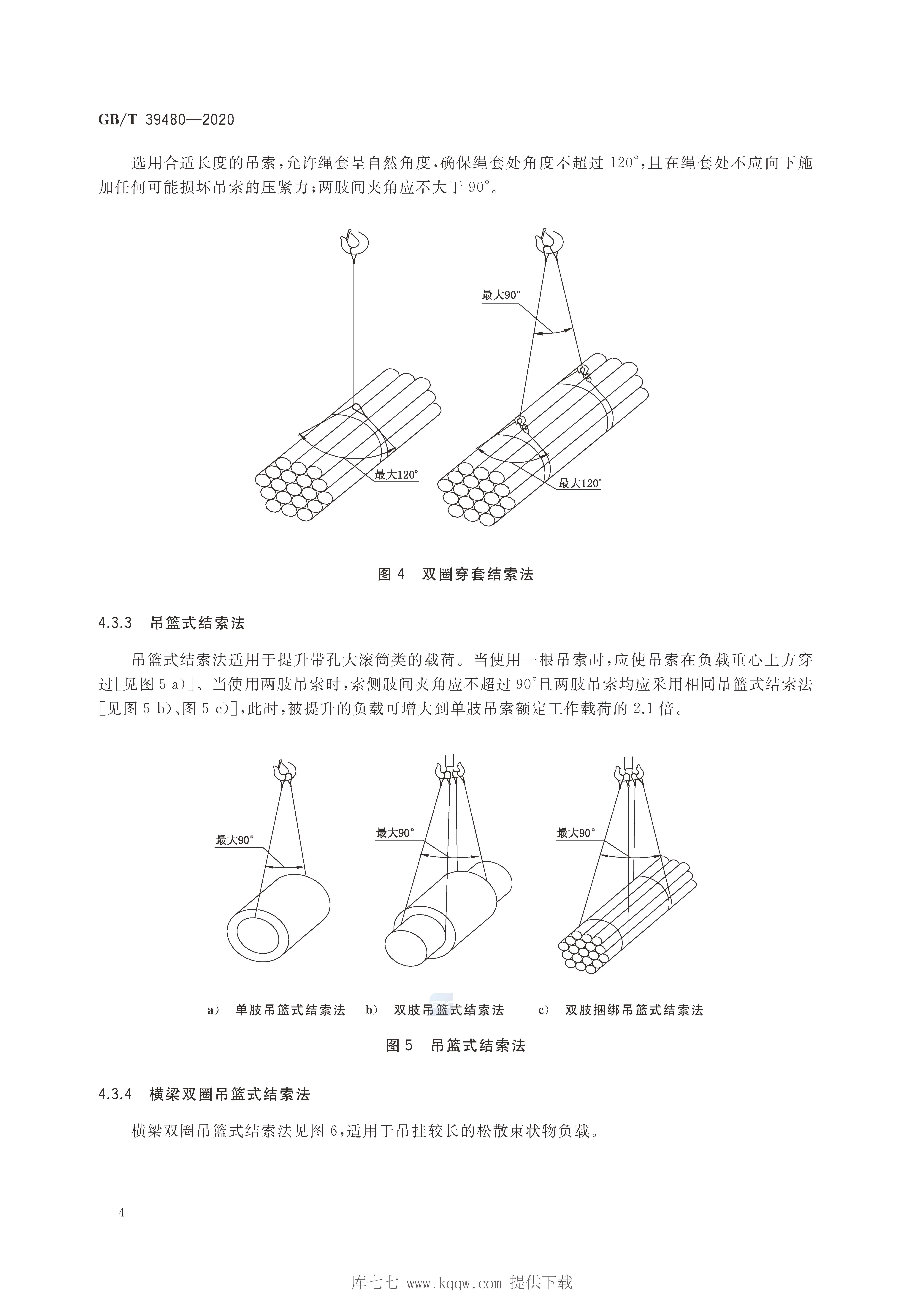 GB/T 39480—2020

选用合适长度的吊索，允许绳套呈自然角度，确保绳套处角度不超过 120°，且在绳套处不应向下施加任何可能损坏吊索的压紧力；两肢间夹角应不大于 90°。

最大90°

最大120°

最大120°

图 4 双圈穿套结索法

4.3.3 吊篮式结索法

吊篮式结索法适用于提升带孔大滚筒类的载荷。当使用一根吊索时，应使吊索在负载重心上方穿过[见图 5 a)]。当使用两肢吊索时，索侧肢间夹角应不超过 90°且两肢吊索均应采用相同吊篮式结索法[见图 5 b)、图 5 c)]，此时，被提升的负载可增大到单肢吊索额定工作载荷的 2.1 倍。

最大90°

最大90°

最大90°

a) 单肢吊篮式结索法 b) 双肢吊篮式结索法 c) 双肢捆绑吊篮式结索法

图 5 吊篮式结索法

4.3.4 横梁双圈吊篮式结索法

横梁双圈吊篮式结索法见图 6，适用于吊挂较长的松散束状物负载。

4

库七七 www.kqqw.com 提供下载